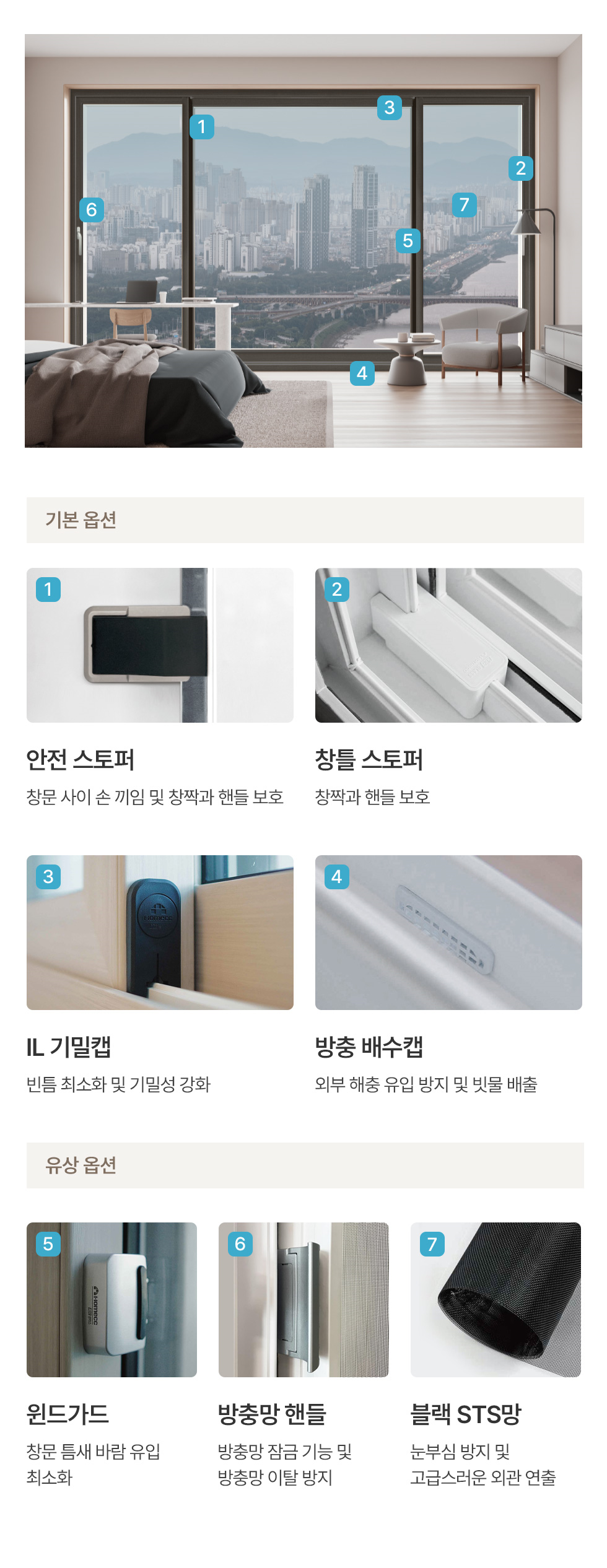 1
3
2
6
7
5
4

기본 옵션

1

안전 스토퍼
창문 사이 손 끼임 및 창짝과 핸들 보호

2

창틀 스토퍼
창짝과 핸들 보호

3

IL 기밀캡
빈틈 최소화 및 기밀성 강화

4

방충 배수캡
외부 해충 유입 방지 및 빗물 배출

유상 옵션

5

윈드가드
창문 틈새 바람 유입 최소화

6

방충망 핸들
방충망 잠금 기능 및 방충망 이탈 방지

7

블랙 STS망
눈부심 방지 및 고급스러운 외관 연출